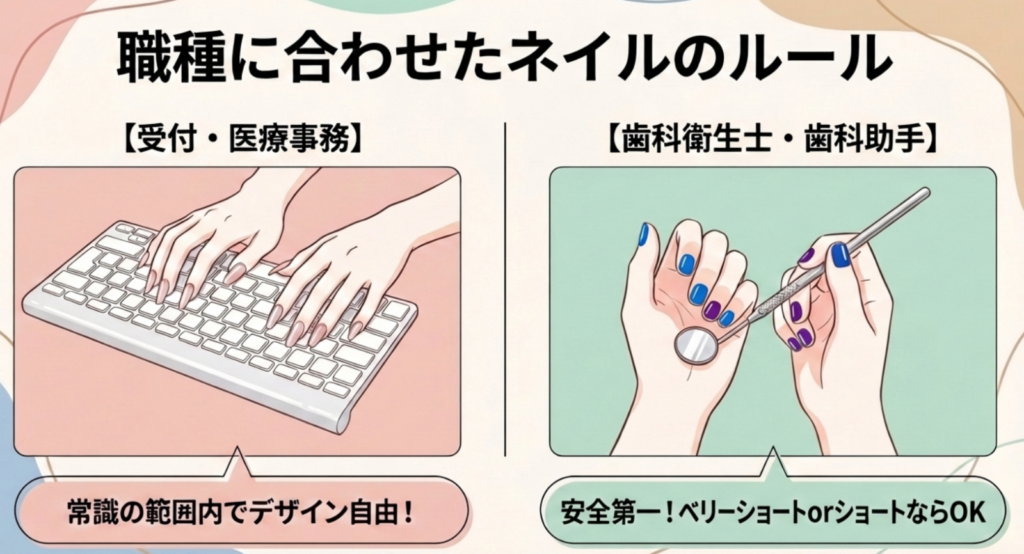 職種に合わせたネイルのルール

【受付・医療事務】

常識の範囲内でデザイン自由！

【歯科衛生士・歯科助手】

安全第一！ベリーショートorショートならOK